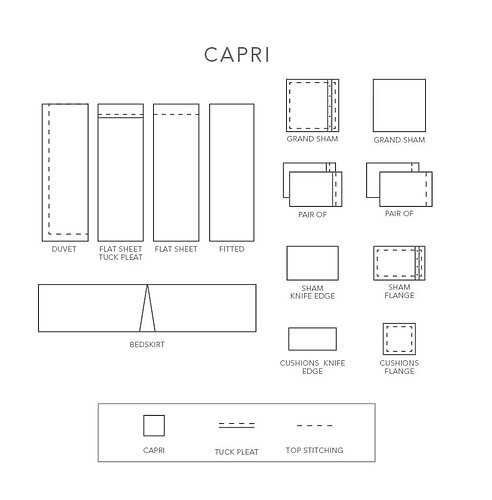 CAPRI

DUVET

FLAT SHEET TUCK PLEAT

FLAT SHEET

FITTED

BEDSKIRT

GRAND SHAM

GRAND SHAM

PAIR OF

PAIR OF

SHAM KNIFE EDGE

SHAM FLANGE

CUSHIONS KNIFE EDGE

CUSHIONS FLANGE

CAPRI

TUCK PLEAT

TOP STITCHING